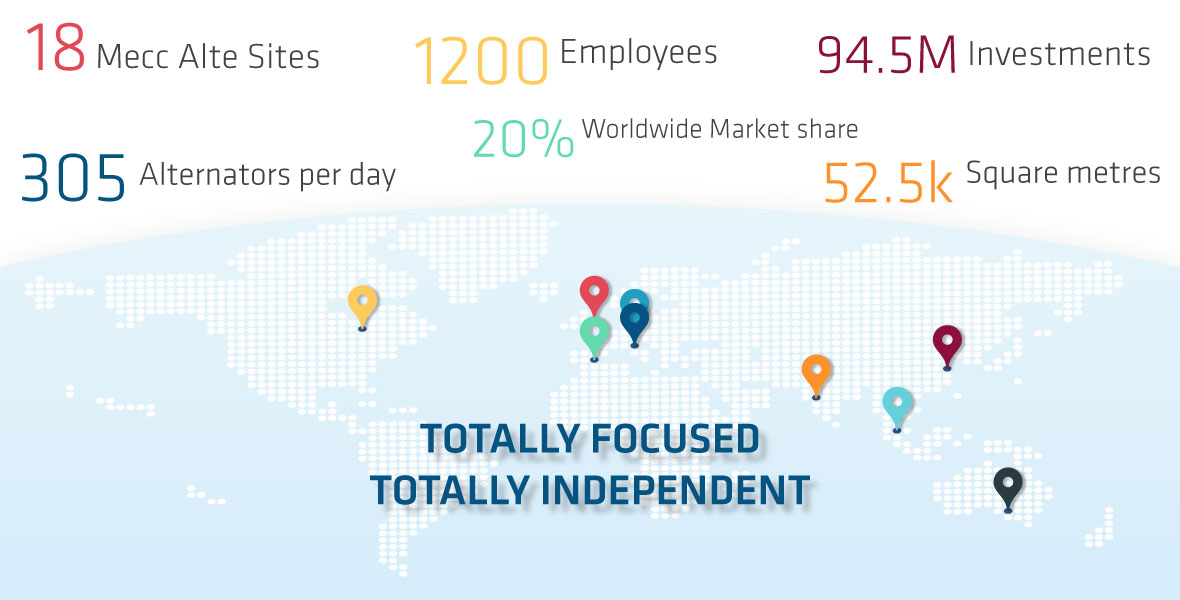 18 Mecc Alte Sites

1200 Employees

94.5M Investments

20% Worldwide Market share

305 Alternators per day

52.5k Square metres

TOTALLY FOCUSED
TOTALLY INDEPENDENT